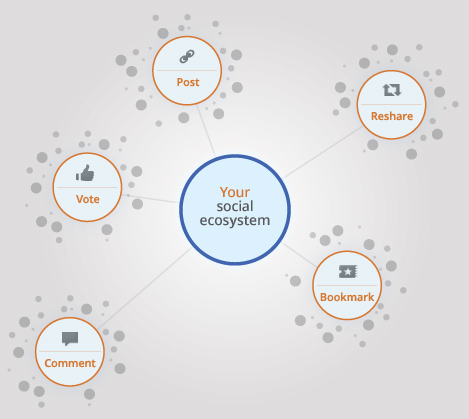 Post

Reshare

Vote

Your social ecosystem

Bookmark

Comment